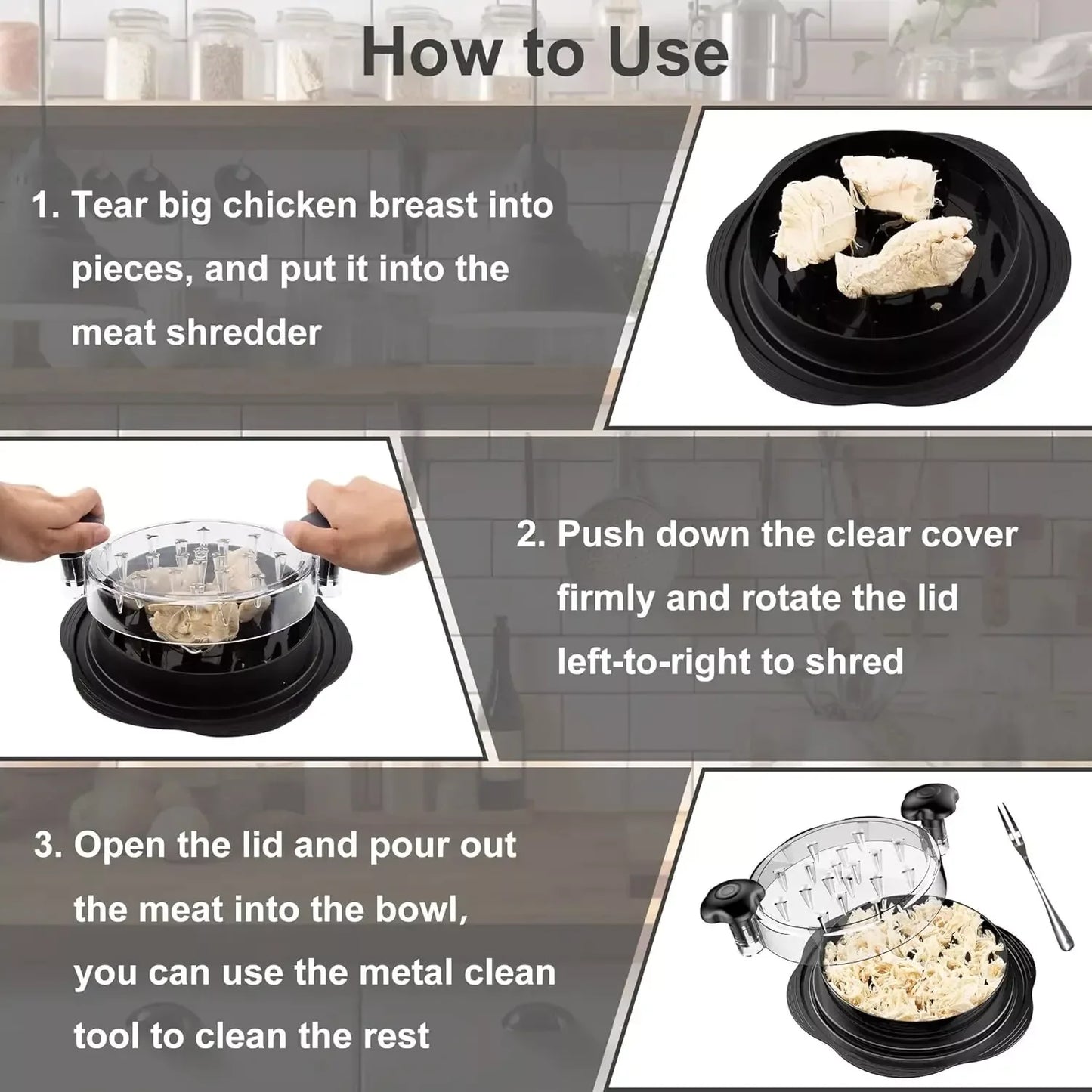 How to Use

1. Tear big chicken breast into pieces, and put it into the meat shredder

2. Push down the clear cover firmly and rotate the lid left-to-right to shred

3. Open the lid and pour out the meat into the bowl, you can use the metal clean tool to clean the rest