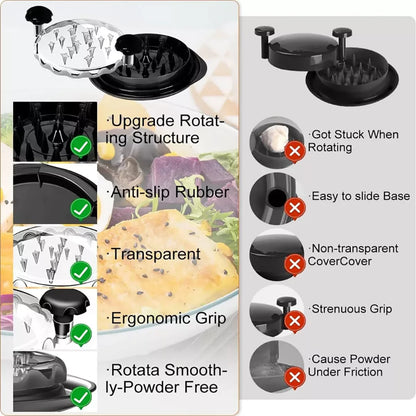 ·Upgrade Rotating Structure

·Anti-slip Rubber

·Transparent

·Ergonomic Grip

·Rotata Smoothly-Powder Free

·Got Stuck When Rotating

·Easy to slide Base

·Non-transparent CoverCover

·Strenuous Grip

·Cause Powder Under Friction