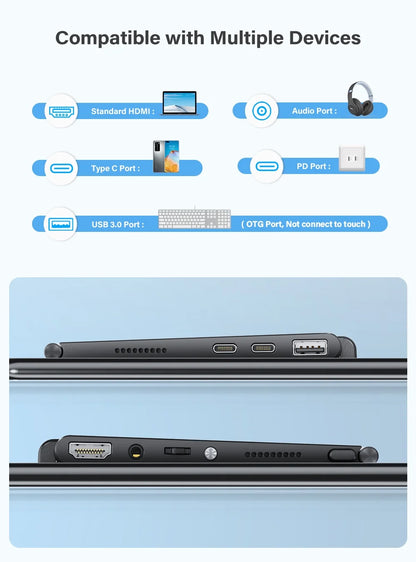 Compatible with Multiple Devices

Standard HDMI :

Audio Port :

Type C Port :

PD Port :

USB 3.0 Port :

( OTG Port, Not connect to touch )